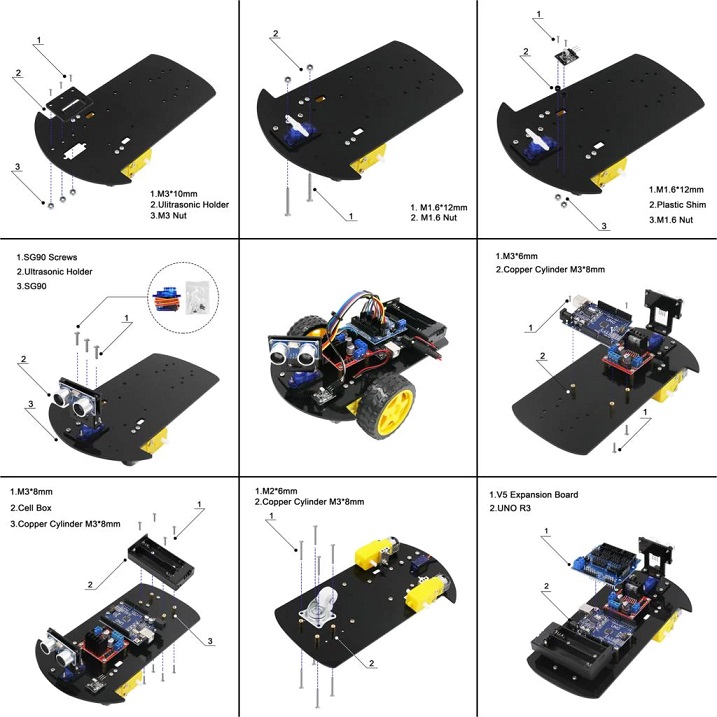 1
2
3
1.M3*10mm
2.Ulitrasonic Holder
3.M3 Nut

2
1
1. M1.6*12mm
2. M1.6 Nut

1
2
3
1.M1.6*12mm
2.Plastic Shim
3.M1.6 Nut

1.SG90 Screws
2.Ultrasonic Holder
3.SG90
1
2
3

1.M3*6mm
2.Copper Cylinder M3*8mm
1
2
1

1.M3*8mm
2.Cell Box
3.Copper Cylinder M3*8mm
1
2
3

1.M2*6mm
2.Copper Cylinder M3*8mm
1
2

1.V5 Expansion Board
2.UNO R3
1
2