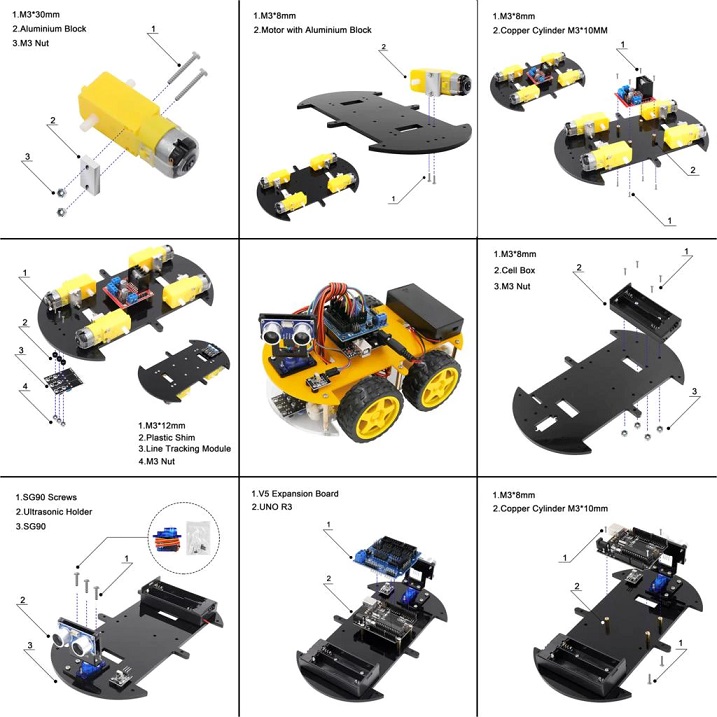 1.M3*30mm
2.Aluminium Block
3.M3 Nut

1
2
3

1.M3*8mm
2.Motor with Aluminium Block

2
1

1.M3*8mm
2.Copper Cylinder M3*10MM

1
2
1

1
2
3
4

1.M3*12mm
2.Plastic Shim
3.Line Tracking Module
4.M3 Nut

1.M3*8mm
2.Cell Box
3.M3 Nut

1
2
3

1.SG90 Screws
2.Ultrasonic Holder
3.SG90

1
2
3

1.V5 Expansion Board
2.UNO R3

1
2

1.M3*8mm
2.Copper Cylinder M3*10mm

1
2
1