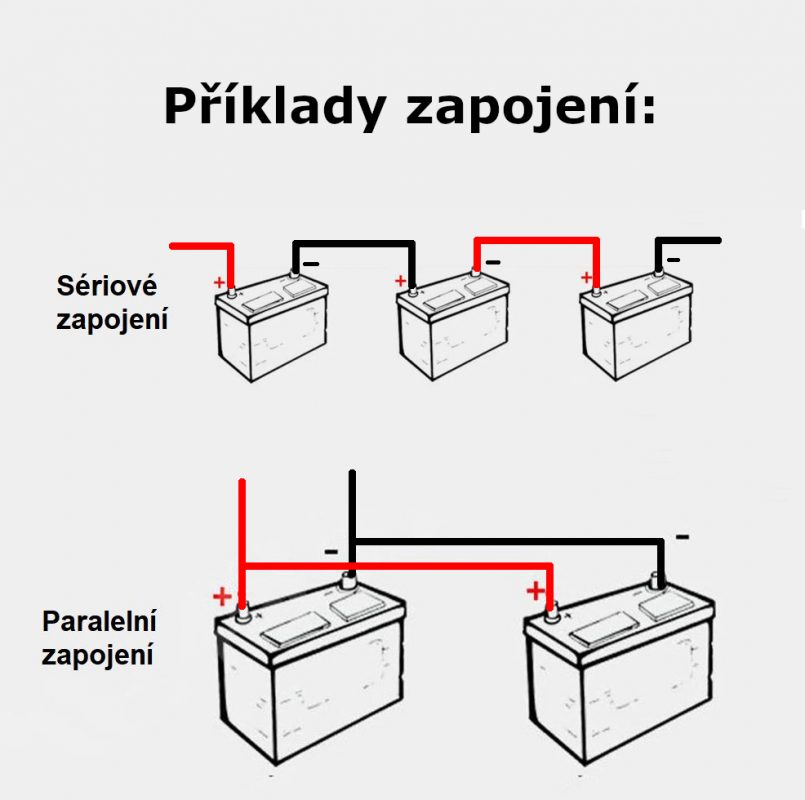 Příklady zapojení:

Sériové zapojení

+ -
+ -
+ -

Paralelní zapojení

+ -
+ -